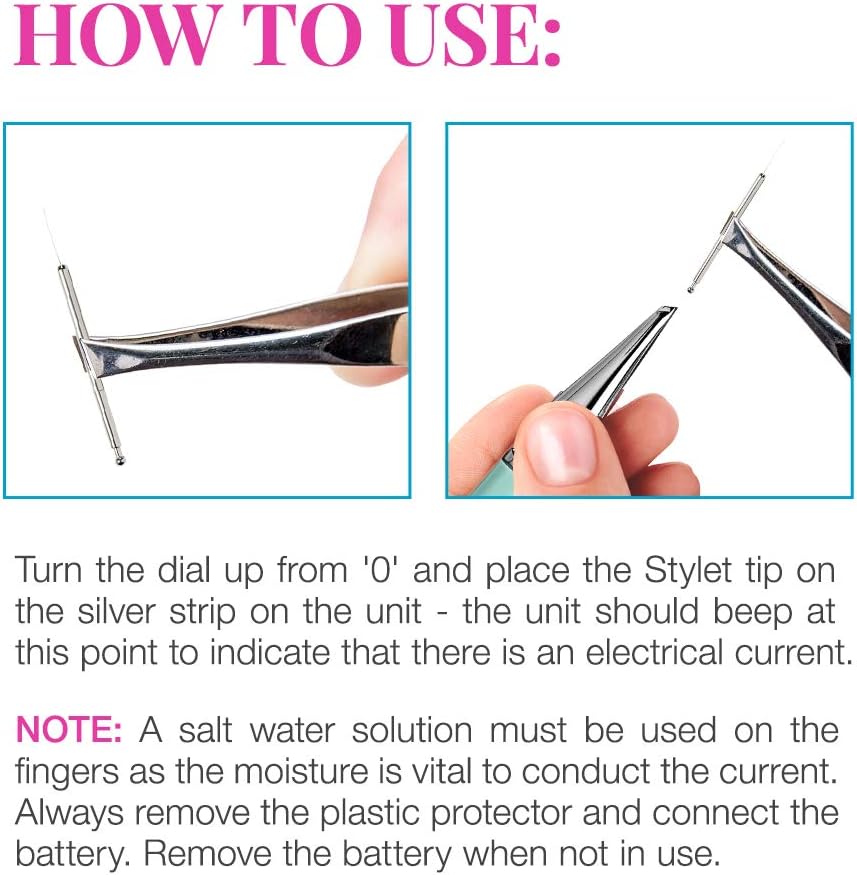 HOW TO USE:

Turn the dial up from '0' and place the Stylet tip on the silver strip on the unit - the unit should beep at this point to indicate that there is an electrical current.

NOTE: A salt water solution must be used on the fingers as the moisture is vital to conduct the current. Always remove the plastic protector and connect the battery. Remove the battery when not in use.