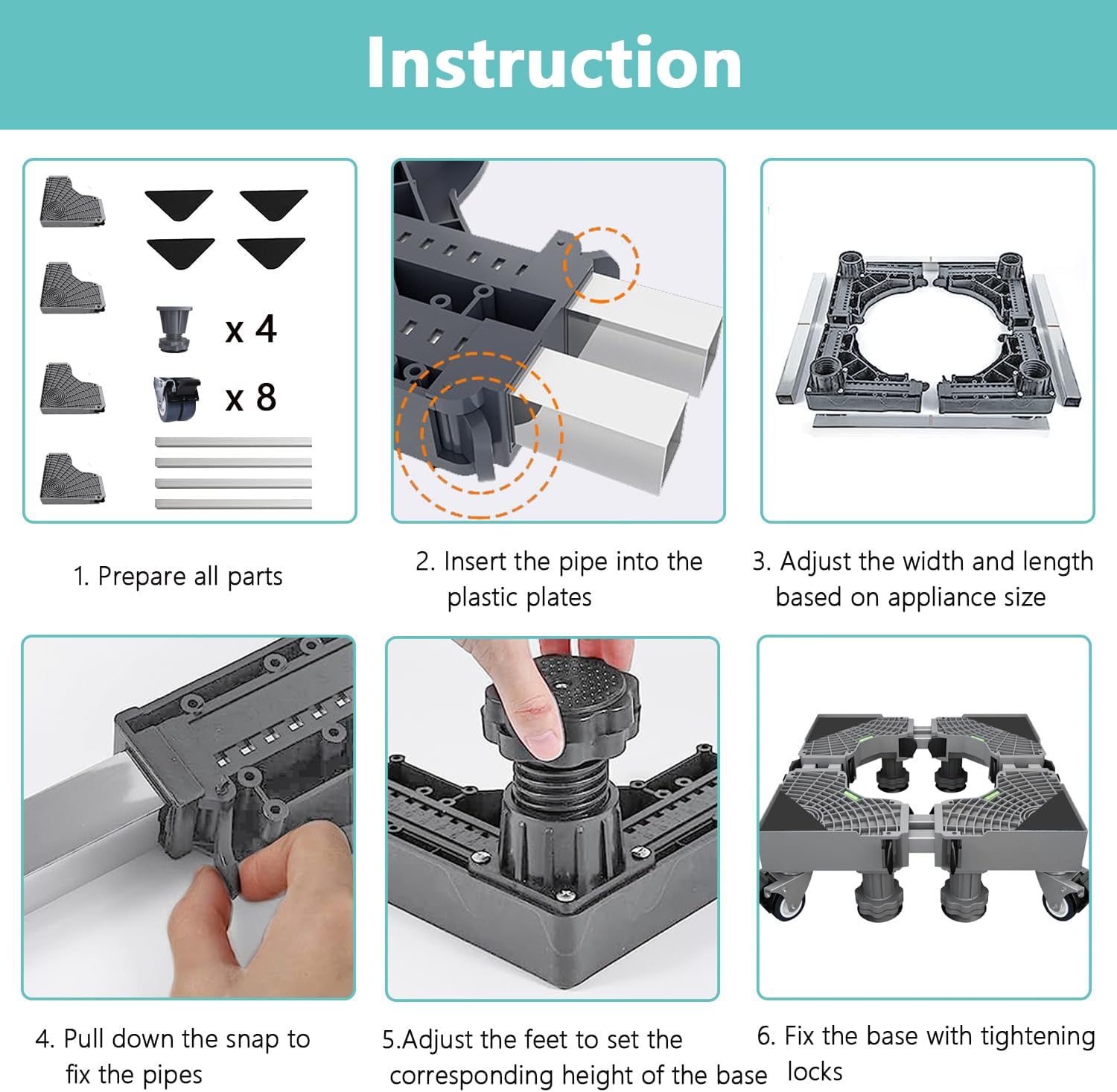 Instruction

x 4

x 8

1. Prepare all parts

2. Insert the pipe into the plastic plates

3. Adjust the width and length based on appliance size

4. Pull down the snap to fix the pipes

5.Adjust the feet to set the corresponding height of the base

6. Fix the base with tightening locks