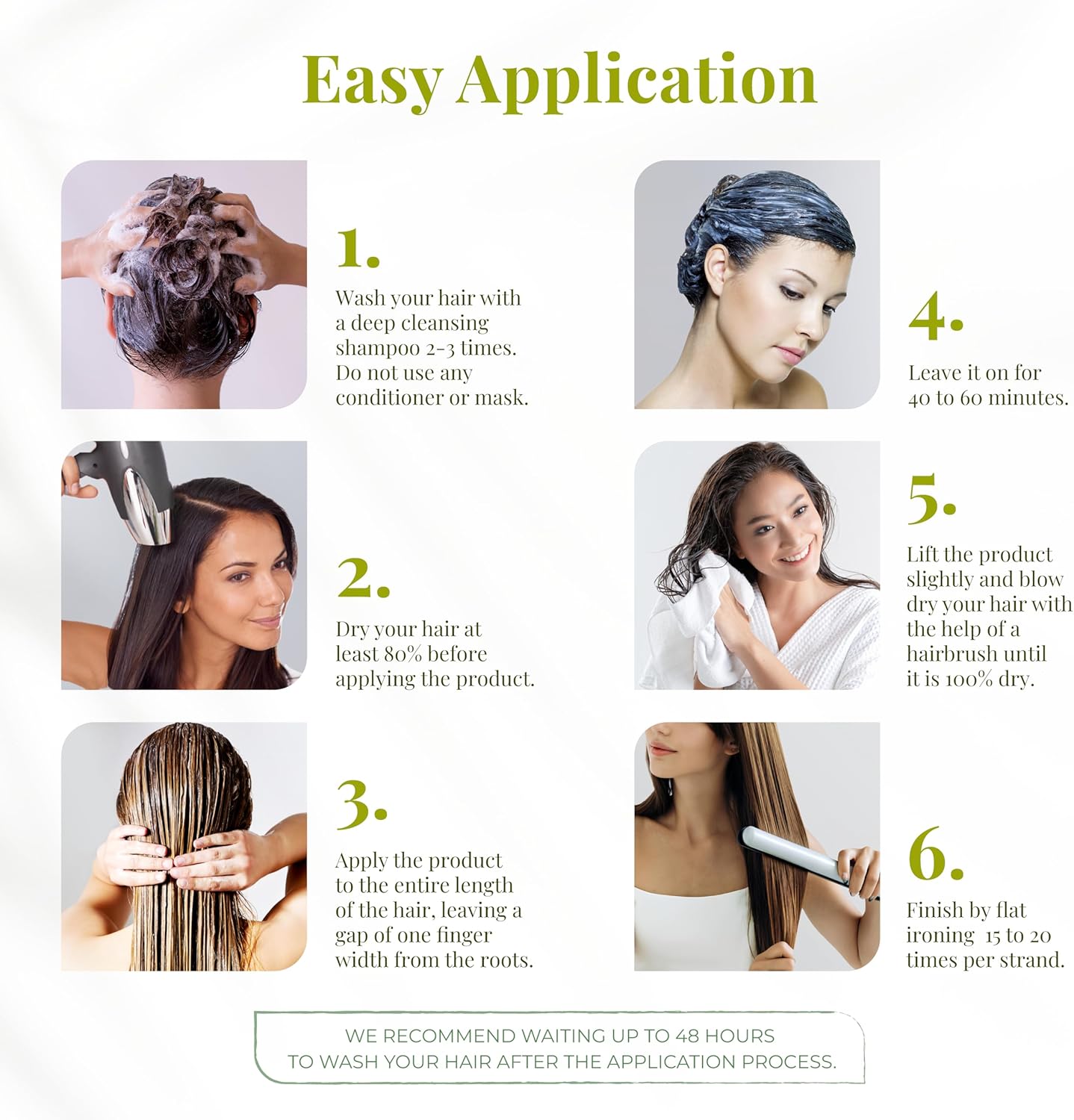 Easy Application

1.

Wash your hair with a deep cleansing shampoo 2-3 times. Do not use any conditioner or mask.

2.

Dry your hair at least 80% before applying the product.

3.

Apply the product to the entire length of the hair, leaving a gap of one finger width from the roots.

4.

Leave it on for 40 to 60 minutes.

5.

Lift the product slightly and blow dry your hair with the help of a hairbrush until it is 100% dry.

6.

Finish by flat ironing 15 to 20 times per strand.

WE RECOMMEND WAITING UP TO 48 HOURS TO WASH YOUR HAIR AFTER THE APPLICATION PROCESS.