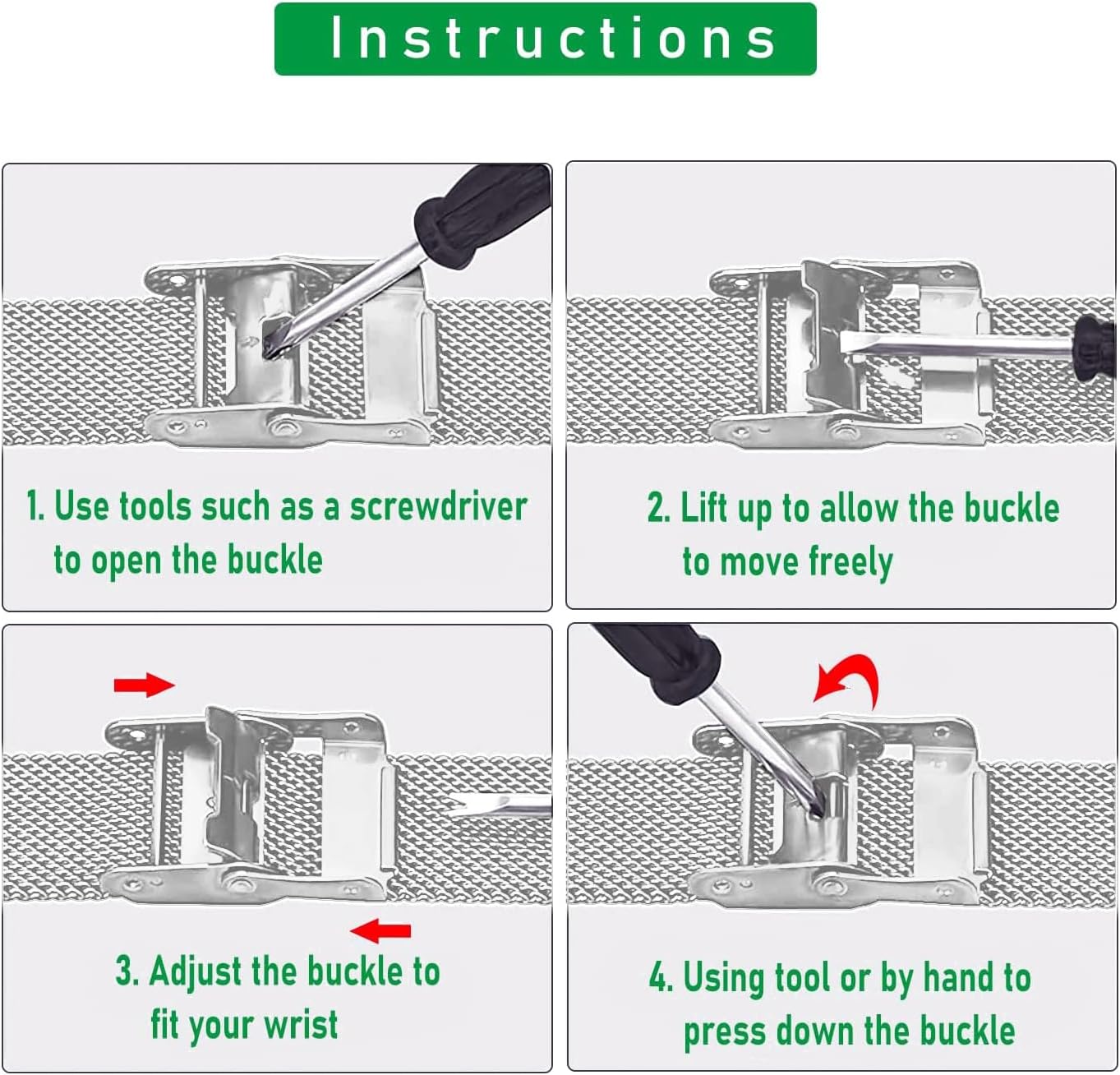 Instructions

1. Use tools such as a screwdriver to open the buckle

2. Lift up to allow the buckle to move freely

3. Adjust the buckle to fit your wrist

4. Using tool or by hand to press down the buckle