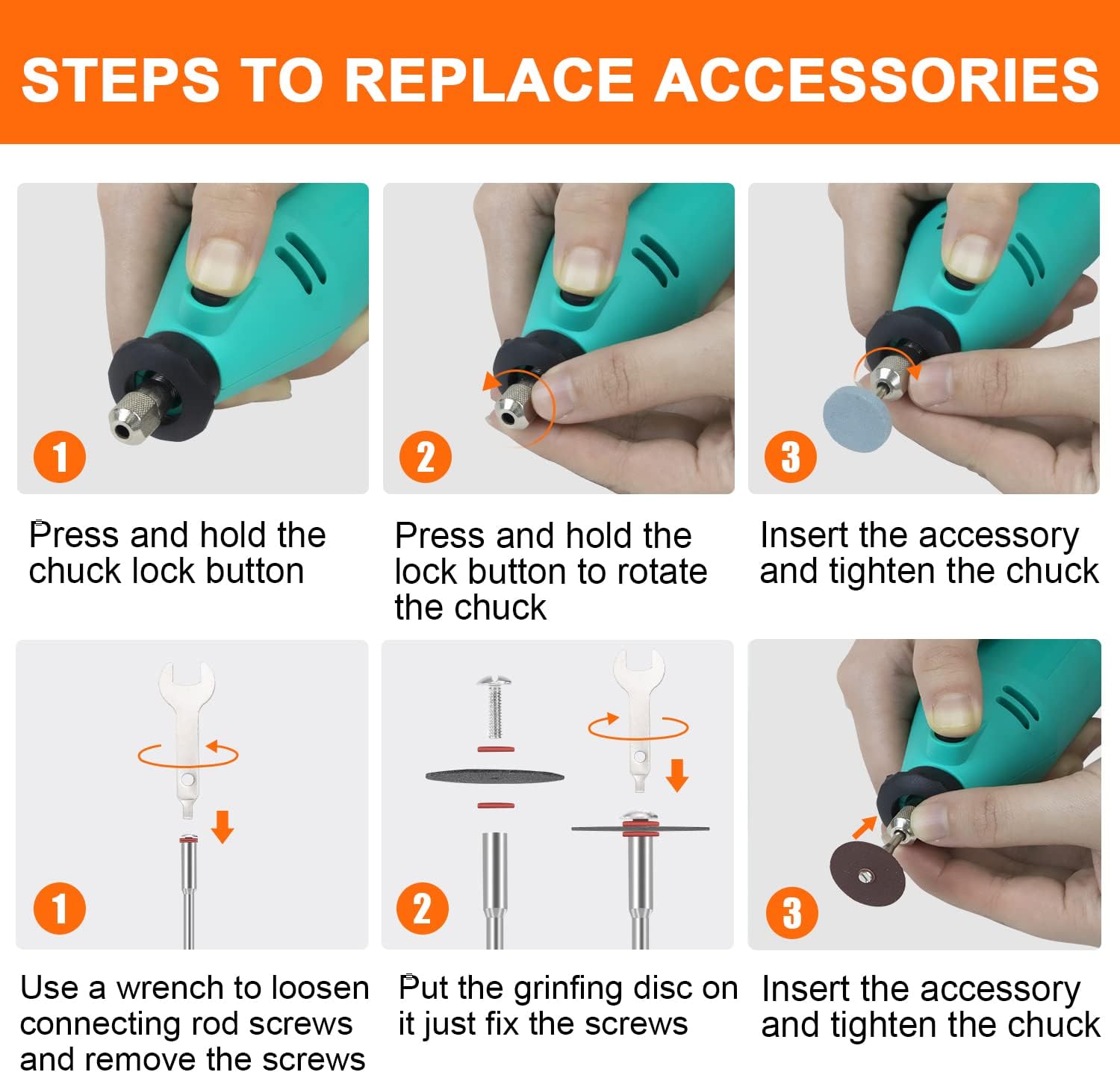 STEPS TO REPLACE ACCESSORIES

1

Press and hold the chuck lock button

2

Press and hold the lock button to rotate the chuck

3

Insert the accessory and tighten the chuck

1

Use a wrench to loosen connecting rod screws and remove the screws

2

Put the grinfing disc on it just fix the screws

3

Insert the accessory and tighten the chuck