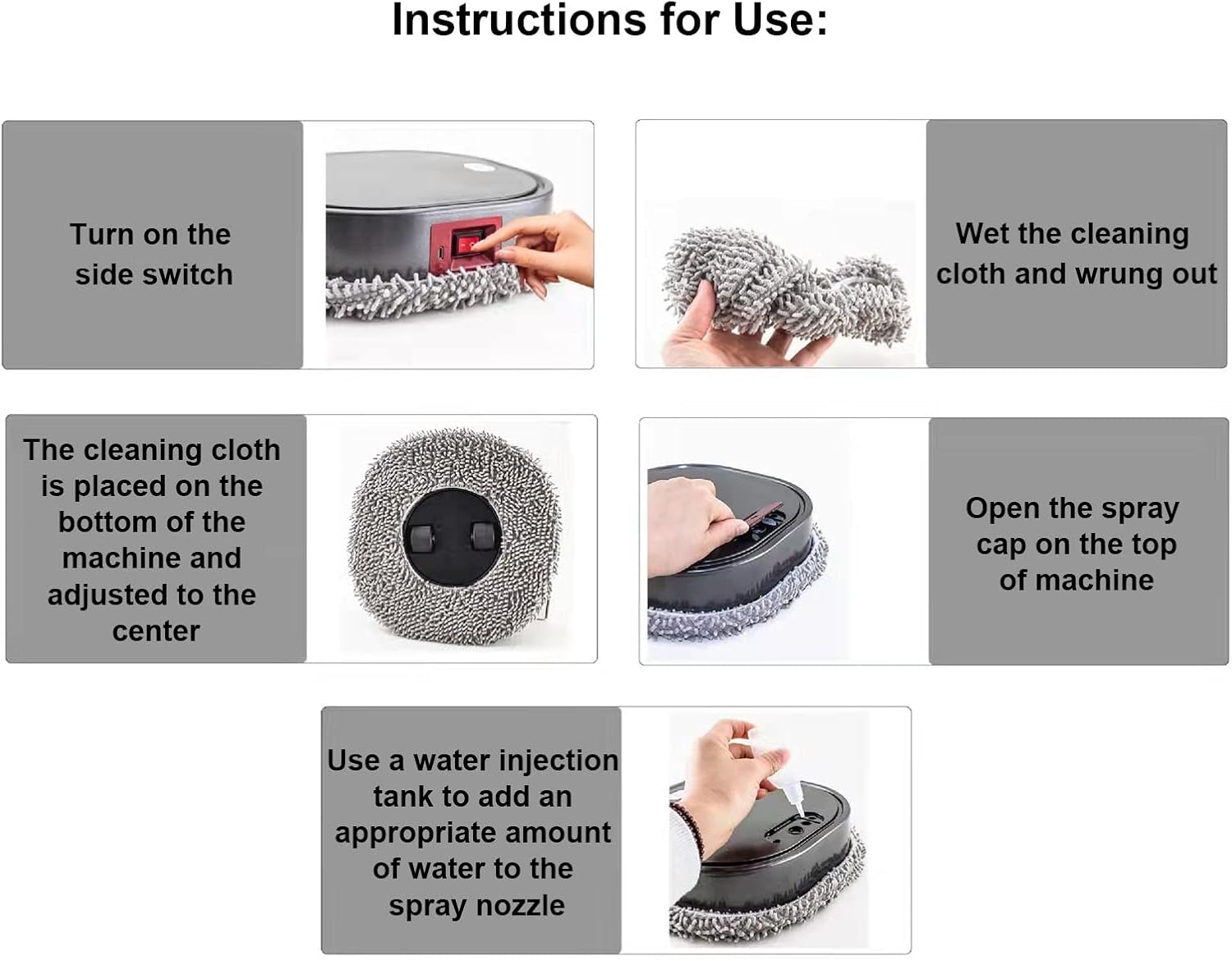 Instructions for Use:

Turn on the side switch

Wet the cleaning cloth and wrung out

The cleaning cloth is placed on the bottom of the machine and adjusted to the center

Open the spray cap on the top of machine

Use a water injection tank to add an appropriate amount of water to the spray nozzle