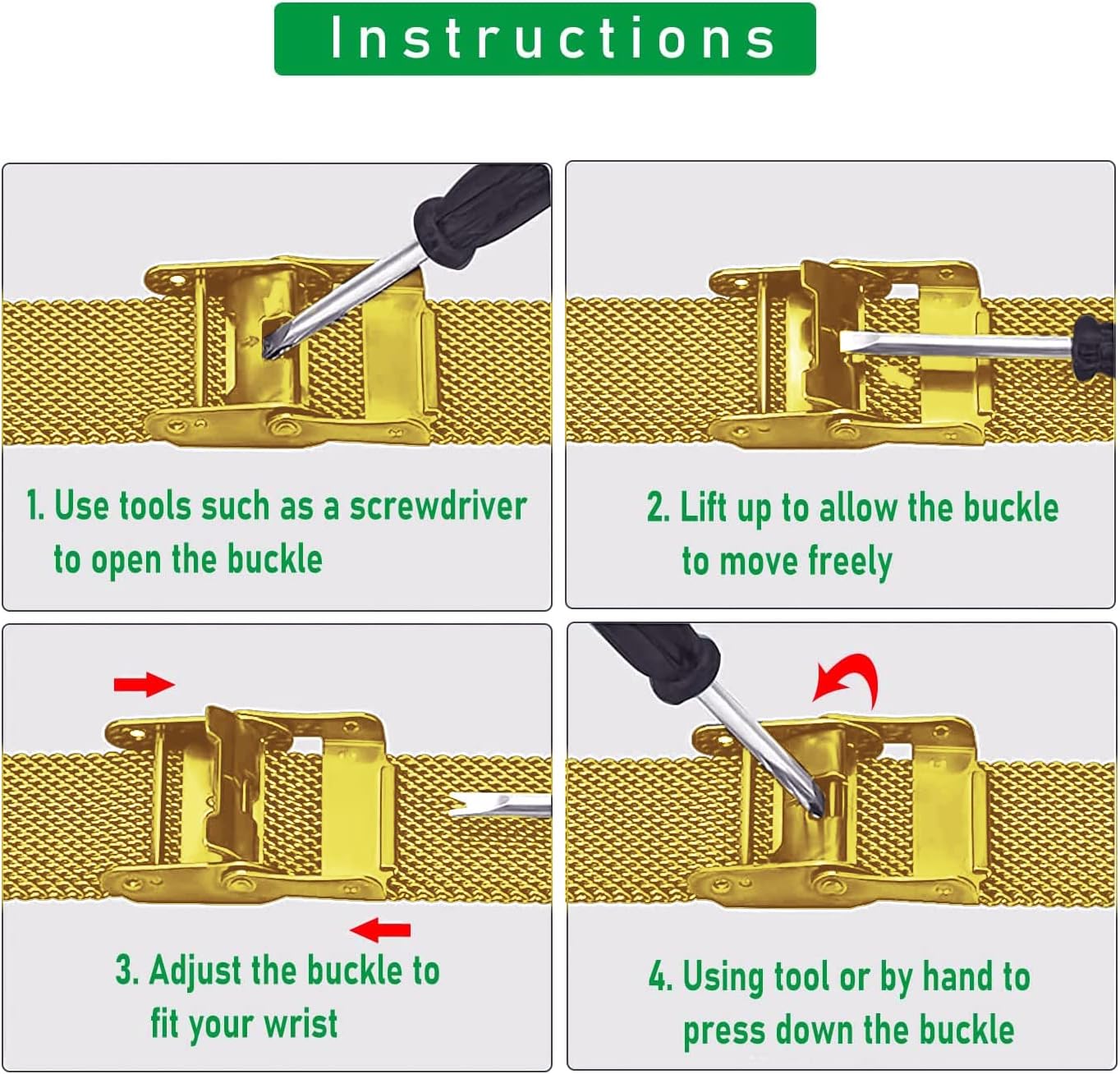 Instructions

1. Use tools such as a screwdriver to open the buckle

2. Lift up to allow the buckle to move freely

3. Adjust the buckle to fit your wrist

4. Using tool or by hand to press down the buckle