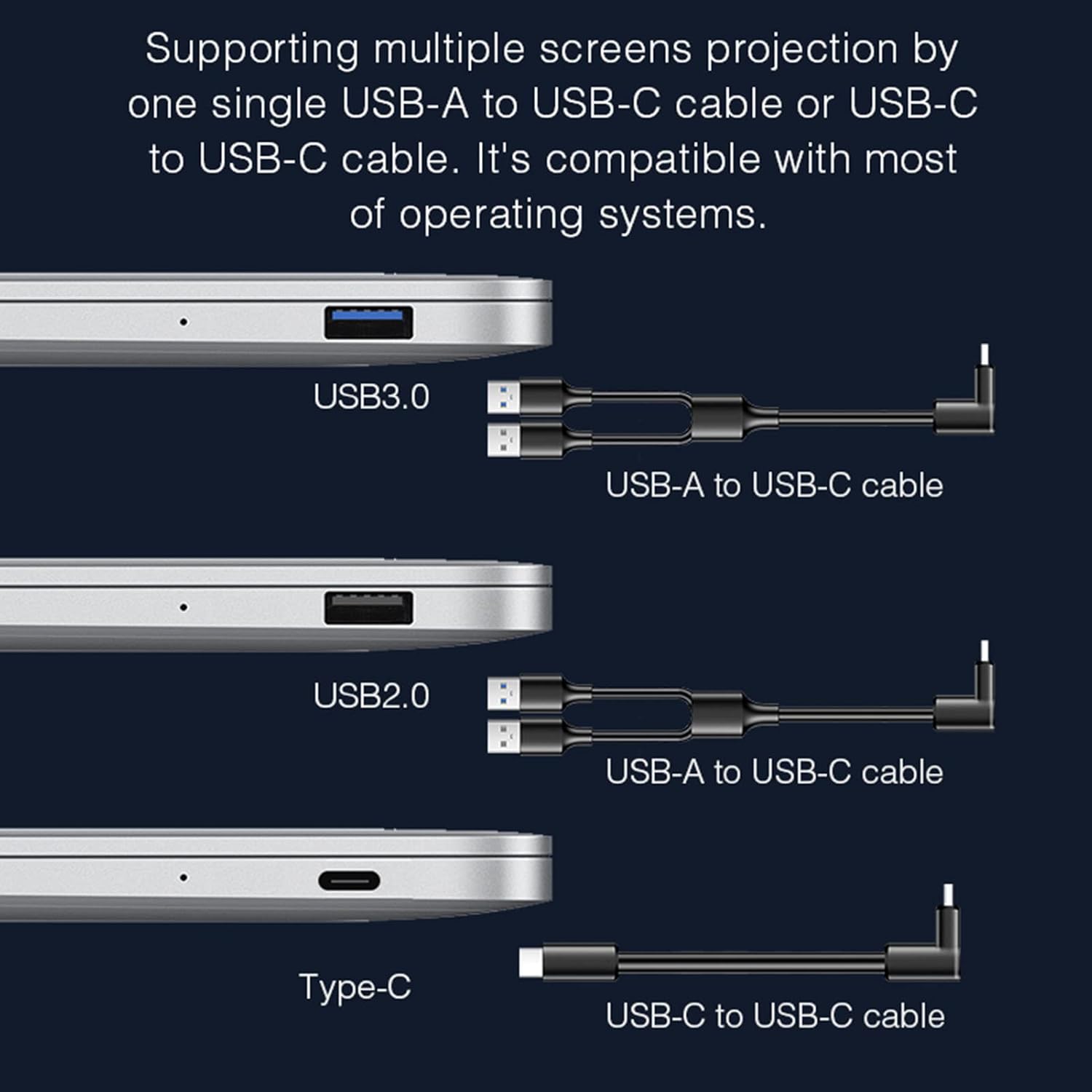 Supporting multiple screens projection by one single USB-A to USB-C cable or USB-C to USB-C cable. It's compatible with most of operating systems.

USB3.0

USB-A to USB-C cable

USB2.0

USB-A to USB-C cable

Type-C

USB-C to USB-C cable