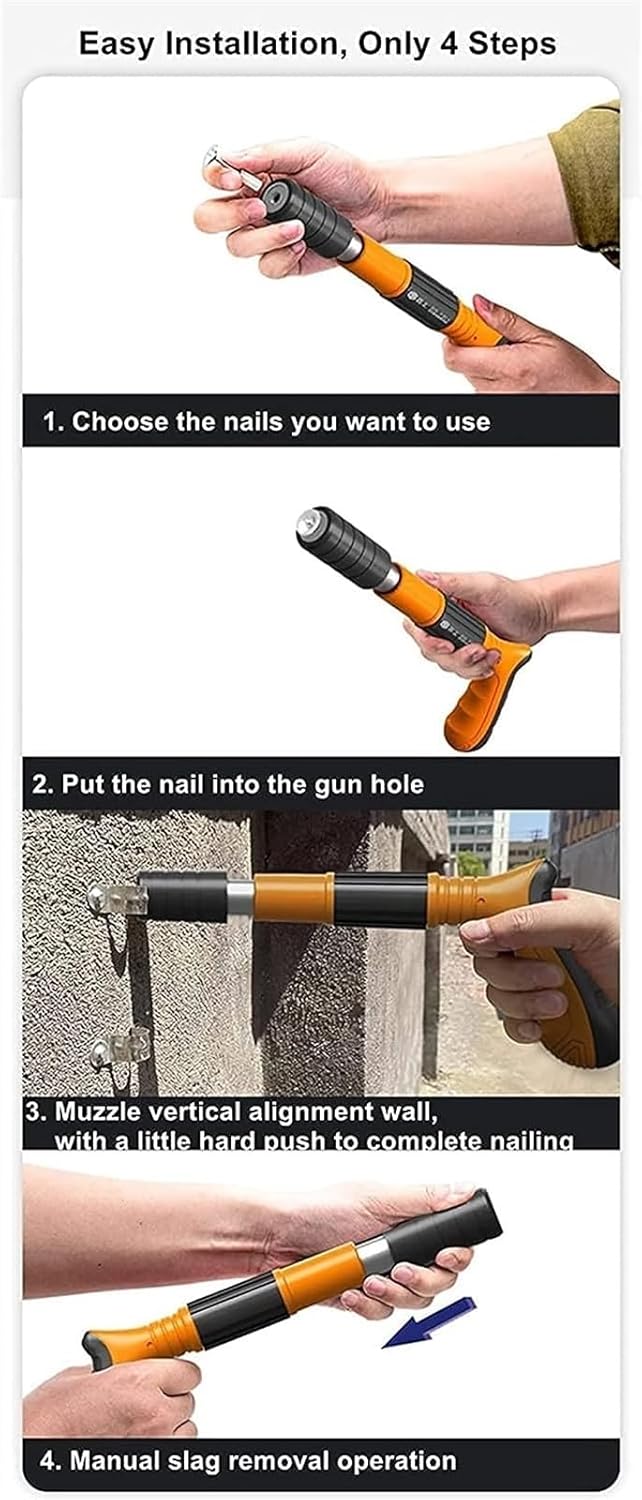 Easy Installation, Only 4 Steps

1. Choose the nails you want to use

2. Put the nail into the gun hole

3. Muzzle vertical alignment wall, with a little hard push to complete nailing

4. Manual slag removal operation