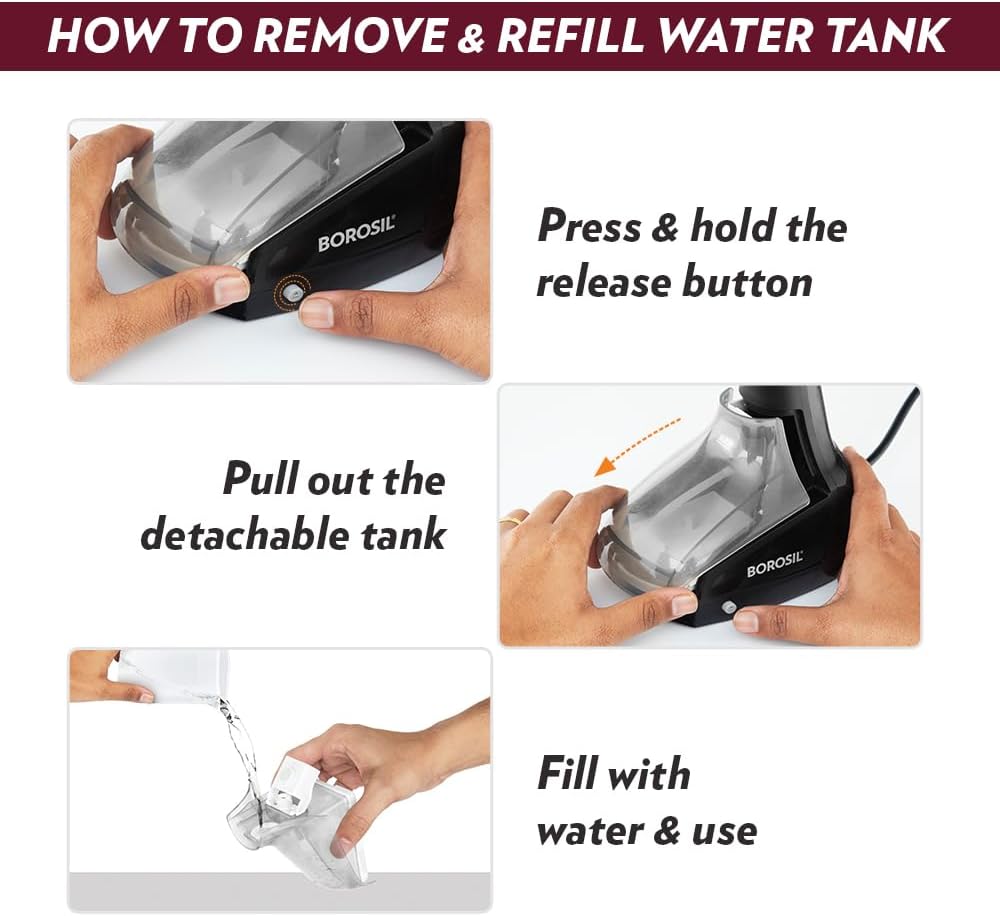 HOW TO REMOVE & REFILL WATER TANK

BOROSIL

Press & hold the release button

Pull out the detachable tank

BOROSIL

Fill with water & use