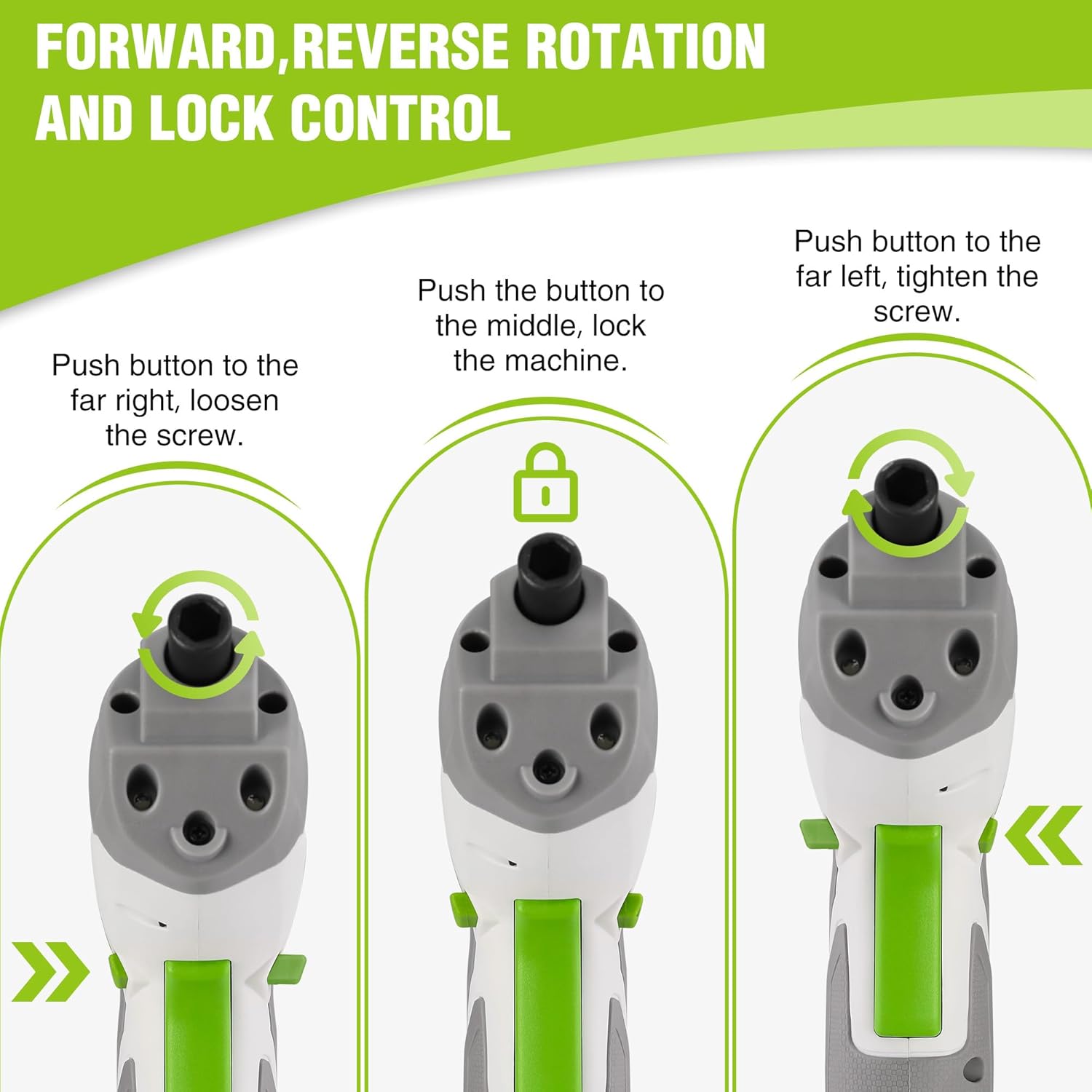 FORWARD,REVERSE ROTATION AND LOCK CONTROL

Push button to the far right, loosen the screw.

Push the button to the middle, lock the machine.

Push button to the far left, tighten the screw.