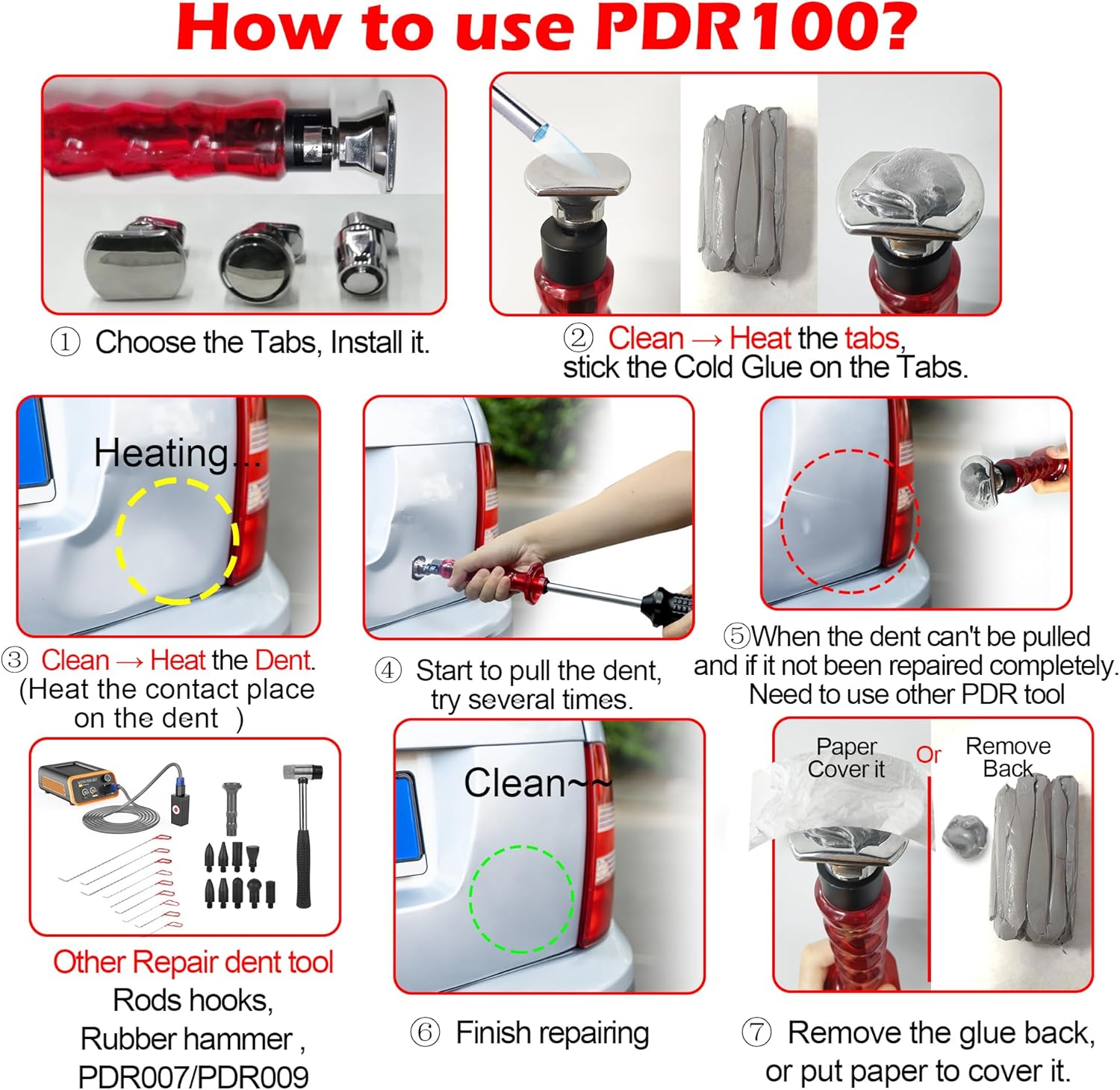 How to use PDR100?

① Choose the Tabs, Install it.

② Clean → Heat the tabs, stick the Cold Glue on the Tabs.

Heating...

③ Clean → Heat the Dent. (Heat the contact place on the dent )

④ Start to pull the dent, try several times.

⑤When the dent can't be pulled and if it not been repaired completely. Need to use other PDR tool

Other Repair dent tool
Rods hooks,
Rubber hammer ,
PDR007/PDR009

Clean~~

⑥ Finish repairing

Paper Cover it
Or
Remove Back

⑦ Remove the glue back, or put paper to cover it.