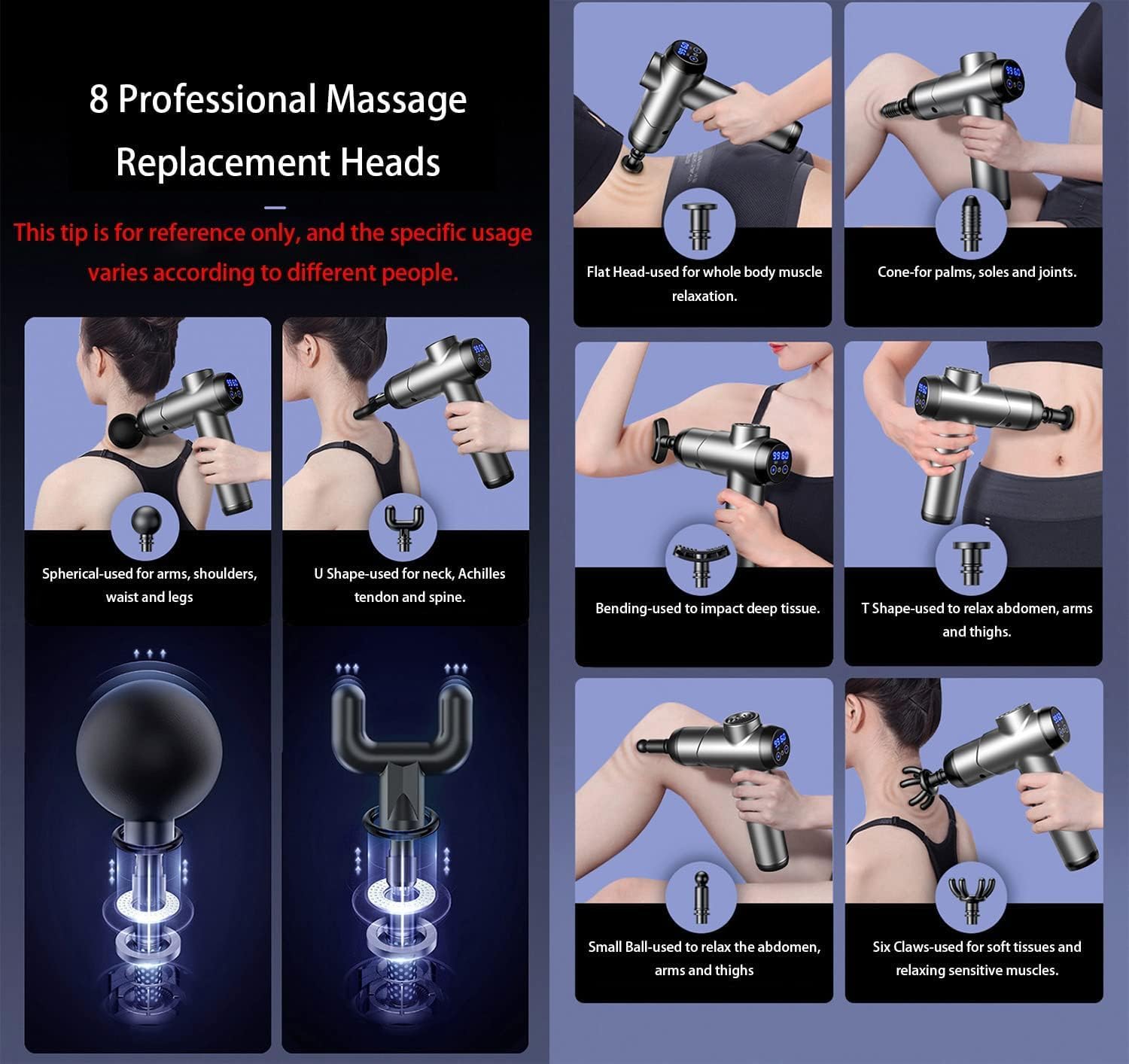 8 Professional Massage Replacement Heads

This tip is for reference only, and the specific usage varies according to different people.

Spherical-used for arms, shoulders, waist and legs

U Shape-used for neck, Achilles tendon and spine.

Flat Head-used for whole body muscle relaxation.

Cone-for palms, soles and joints.

Bending-used to impact deep tissue.

T Shape-used to relax abdomen, arms and thighs.

Small Ball-used to relax the abdomen, arms and thighs

Six Claws-used for soft tissues and relaxing sensitive muscles.