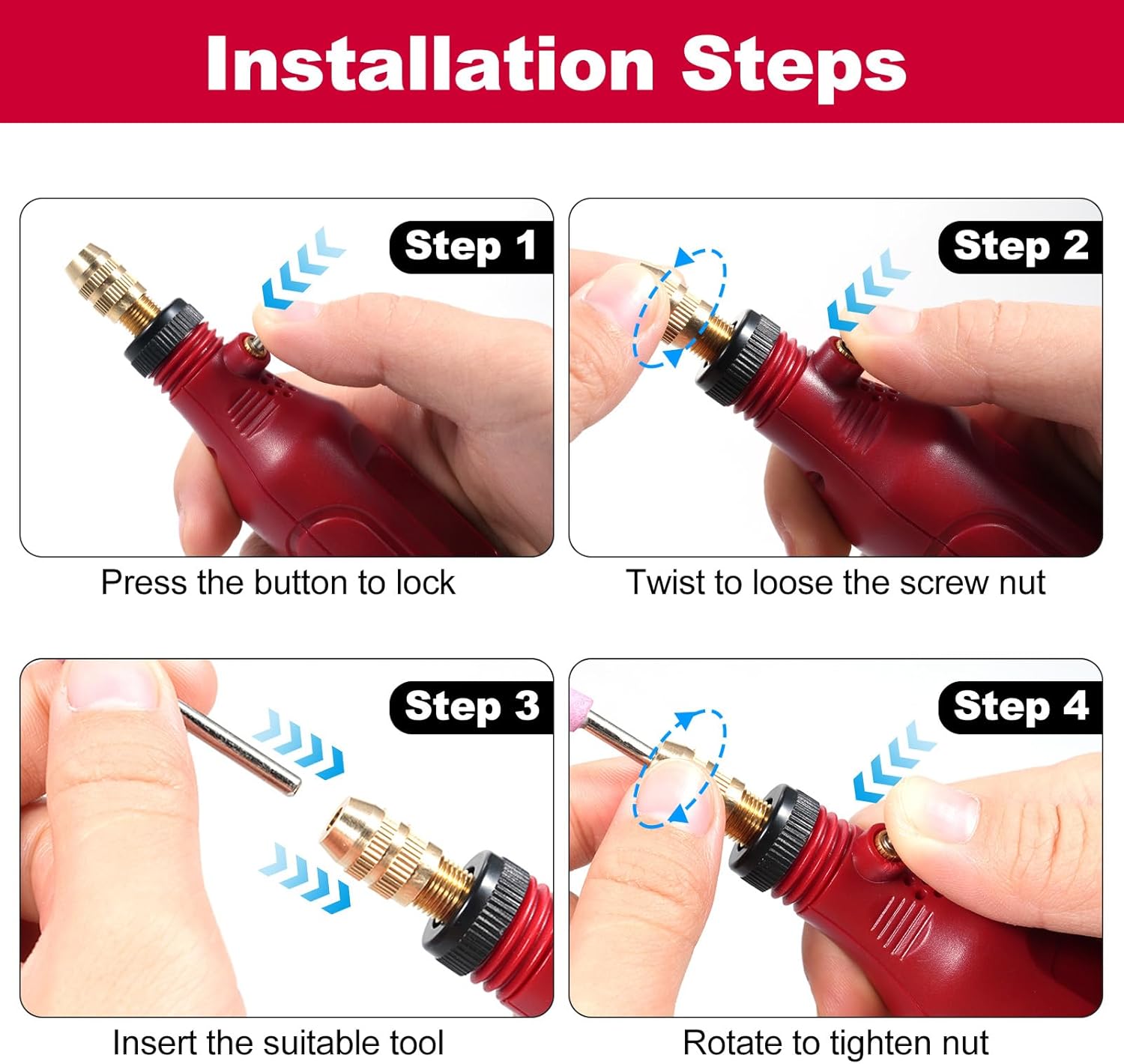 Installation Steps

Step 1

Press the button to lock

Step 2

Twist to loose the screw nut

Step 3

Insert the suitable tool

Step 4

Rotate to tighten nut