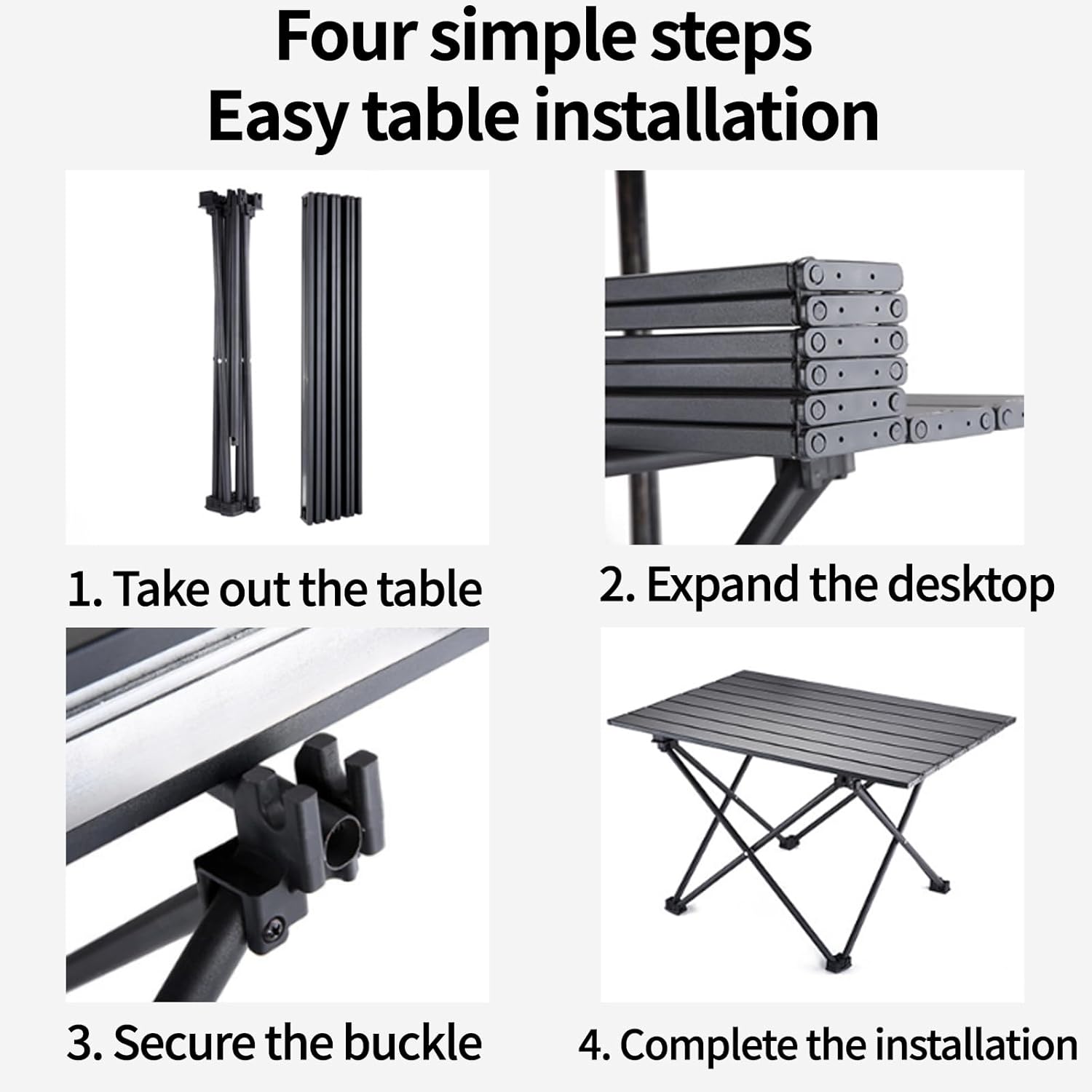 Four simple steps
Easy table installation

1. Take out the table

2. Expand the desktop

3. Secure the buckle

4. Complete the installation