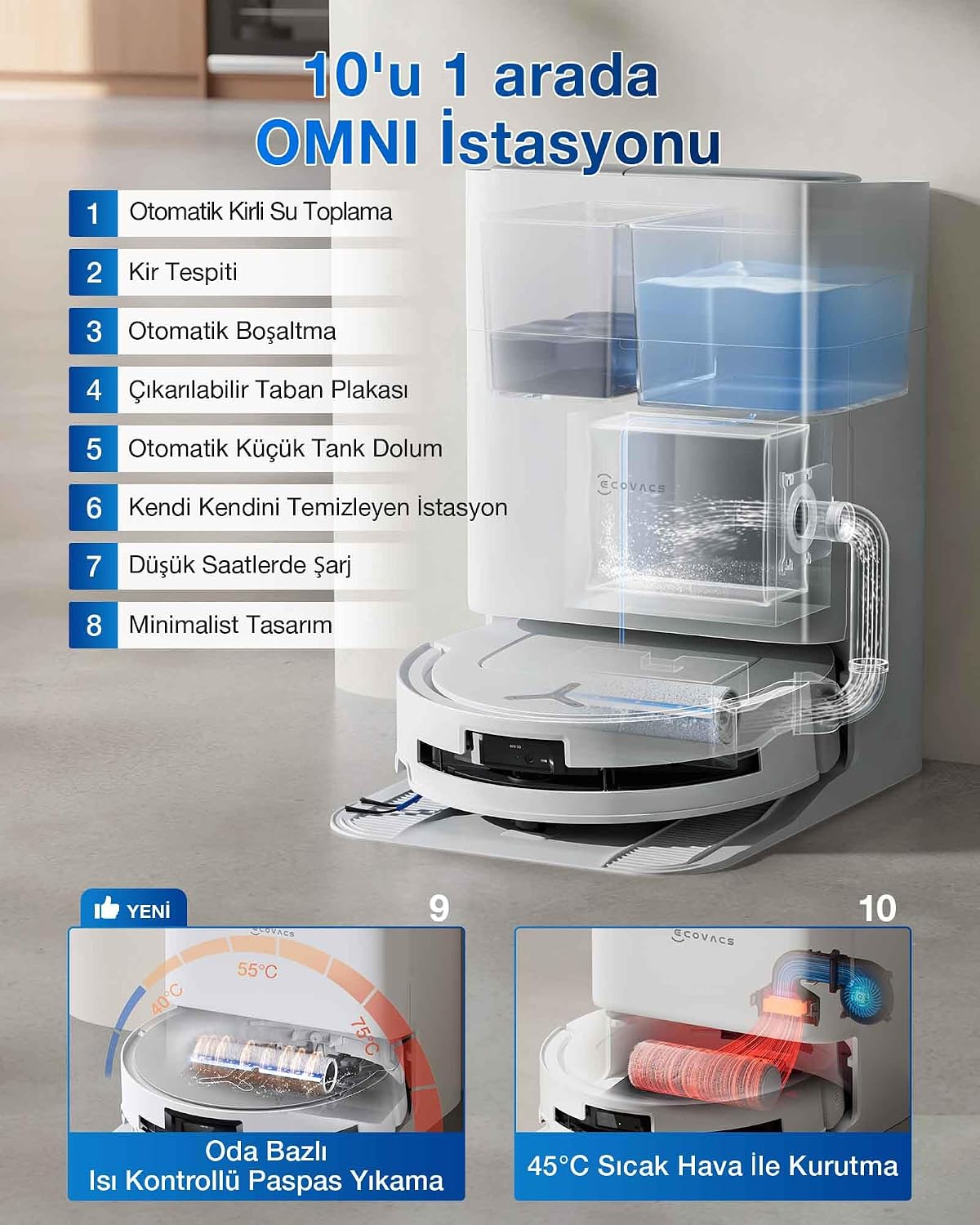 10'u 1 arada
OMNI İstasyonu

1 Otomatik Kirli Su Toplama

2 Kir Tespiti

3 Otomatik Boşaltma

4 Çıkarılabilir Taban Plakası

5 Otomatik Küçük Tank Dolum

6 Kendi Kendini Temizleyen İstasyon

7 Düşük Saatlerde Şarj

8 Minimalist Tasarım

ECOVACS

YENİ

9

ECOVACS

40°C

55°C

75°C

Oda Bazlı
Isı Kontrollü Paspas Yıkama

10

ECOVACS

45°C Sıcak Hava İle Kurutma