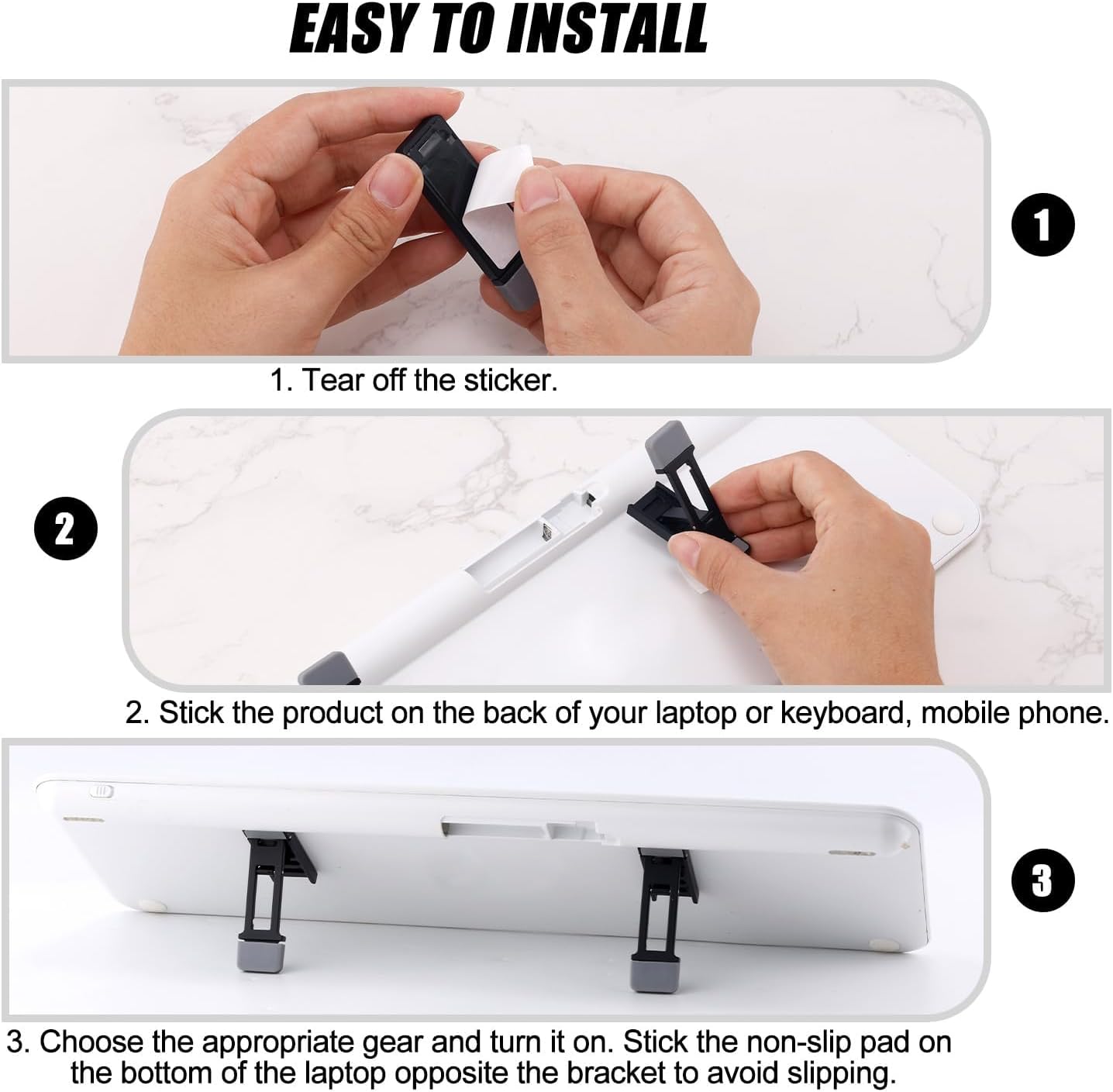 EASY TO INSTALL

1

1. Tear off the sticker.

2

2. Stick the product on the back of your laptop or keyboard, mobile phone.

3

3. Choose the appropriate gear and turn it on. Stick the non-slip pad on the bottom of the laptop opposite the bracket to avoid slipping.