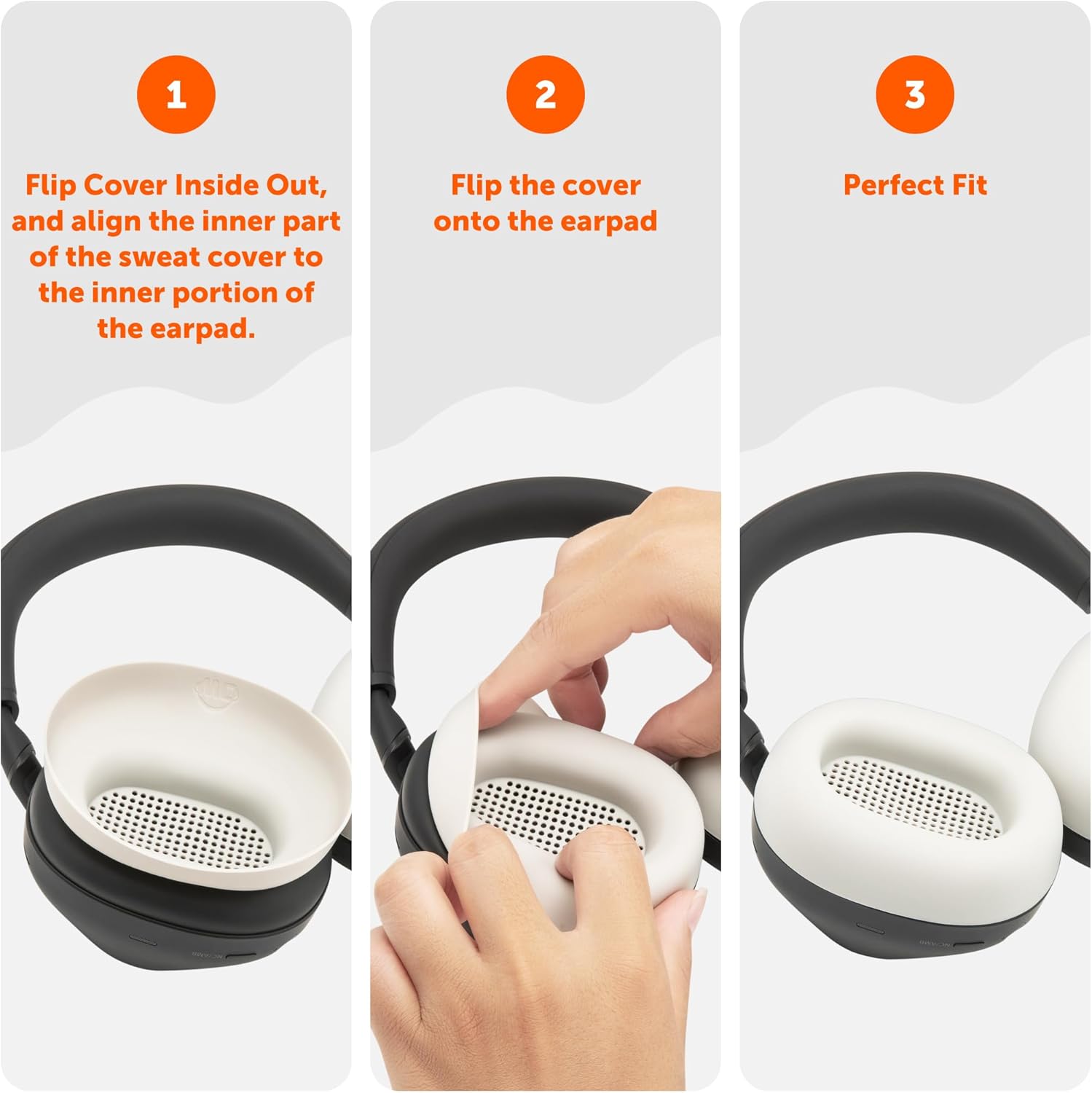 1

Flip Cover Inside Out, and align the inner part of the sweat cover to the inner portion of the earpad.

2

Flip the cover onto the earpad

3

Perfect Fit