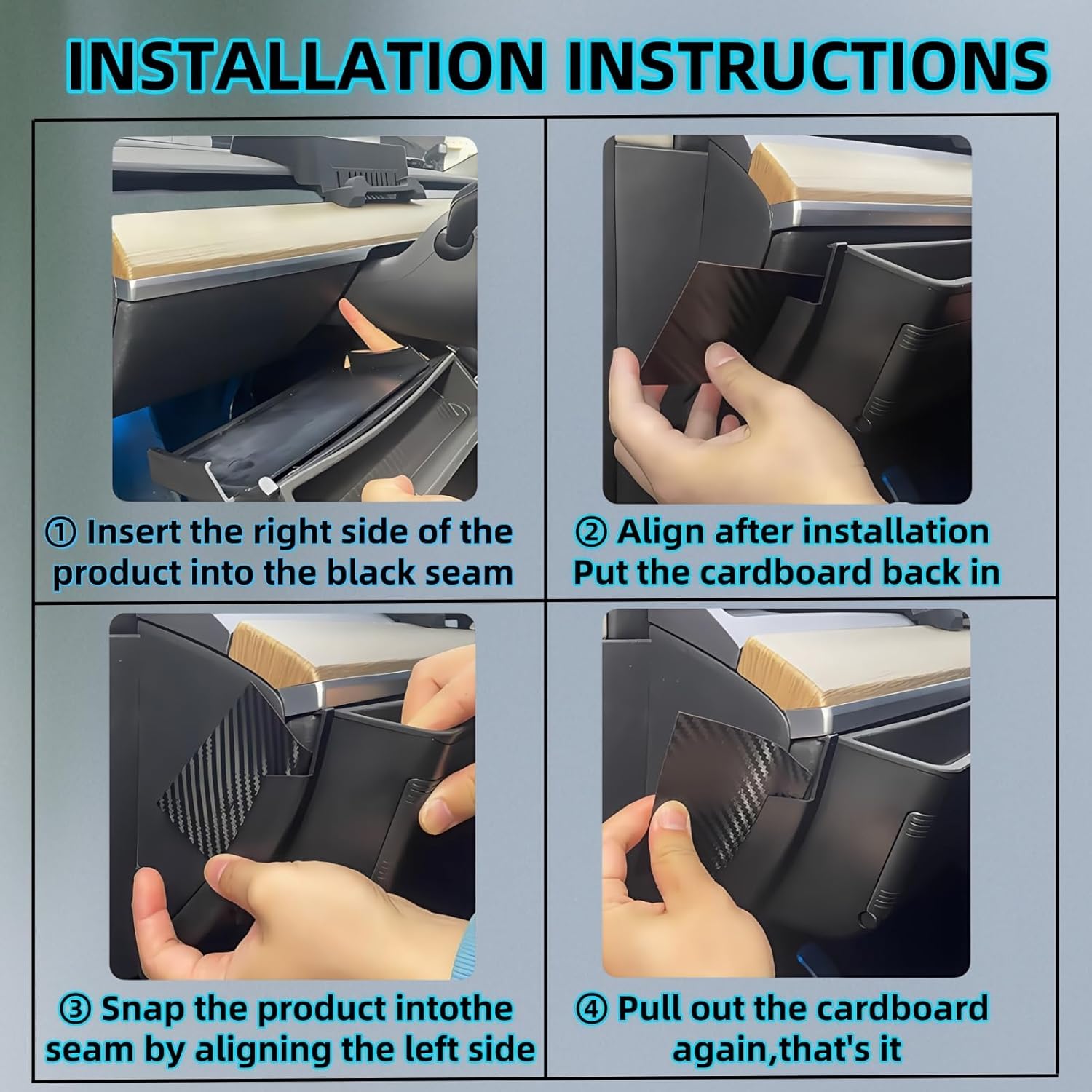 INSTALLATION INSTRUCTIONS

① Insert the right side of the product into the black seam

② Align after installation
Put the cardboard back in

③ Snap the product intothe seam by aligning the left side

④ Pull out the cardboard again,that's it