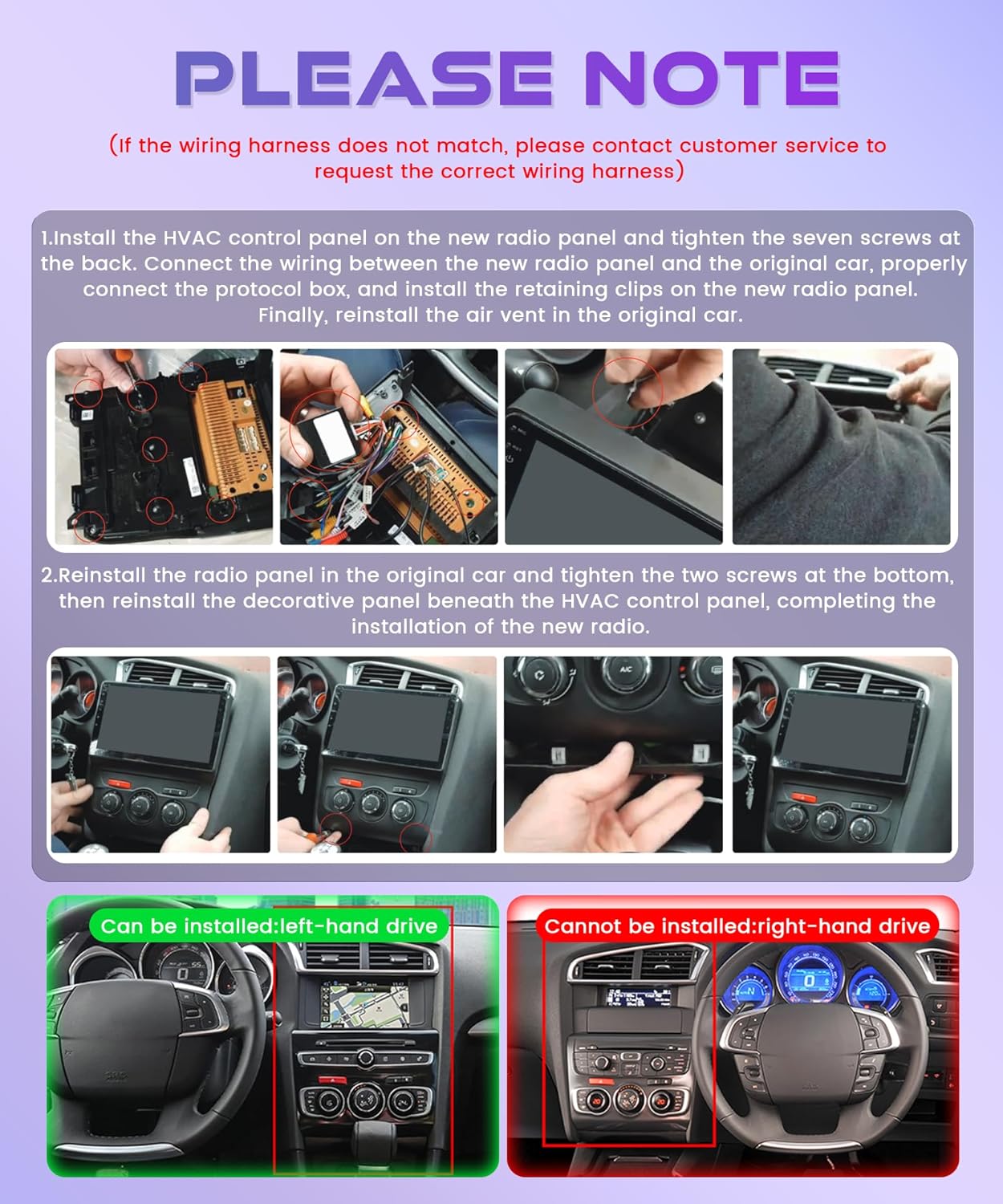 PLEASE NOTE

(If the wiring harness does not match, please contact customer service to request the correct wiring harness)

1.Install the HVAC control panel on the new radio panel and tighten the seven screws at the back. Connect the wiring between the new radio panel and the original car, properly connect the protocol box, and install the retaining clips on the new radio panel. Finally, reinstall the air vent in the original car.

2.Reinstall the radio panel in the original car and tighten the two screws at the bottom, then reinstall the decorative panel beneath the HVAC control panel, completing the installation of the new radio.

Can be installed:left-hand drive

Cannot be installed:right-hand drive